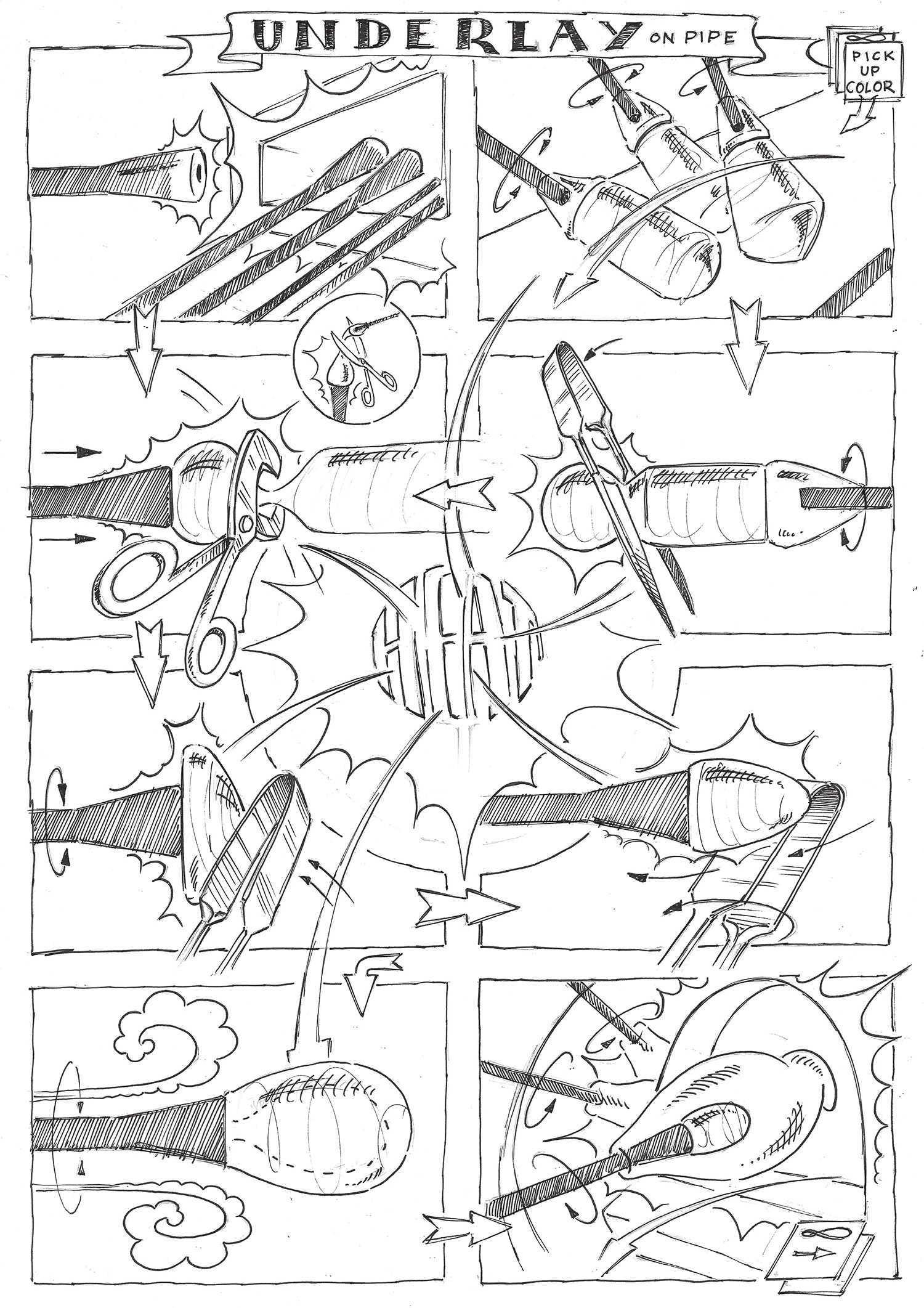 UNDERLAY ON PIPE

PICK UP COLOR

HEAT